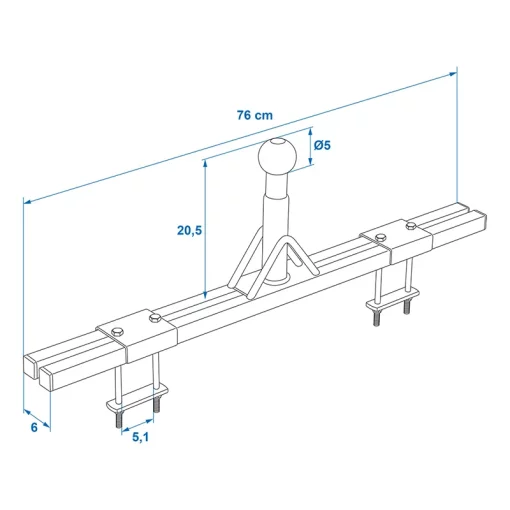 76 cm

Ø5

20,5

6

5,1